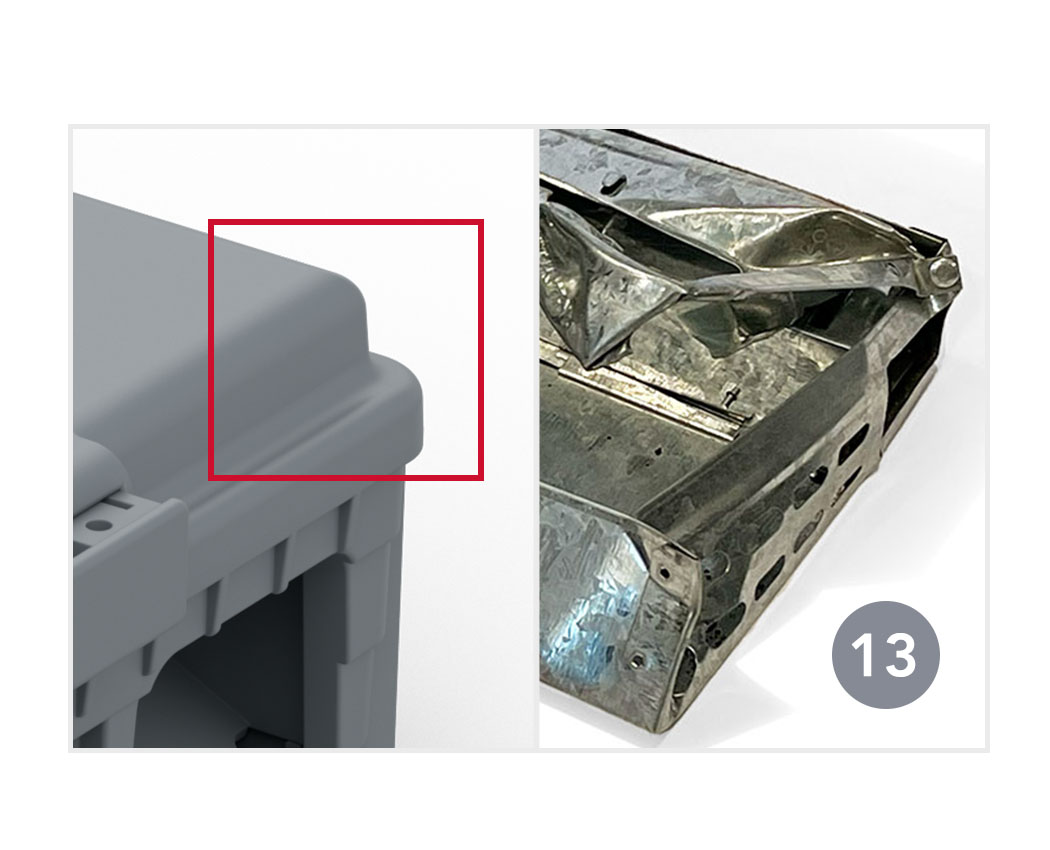 13