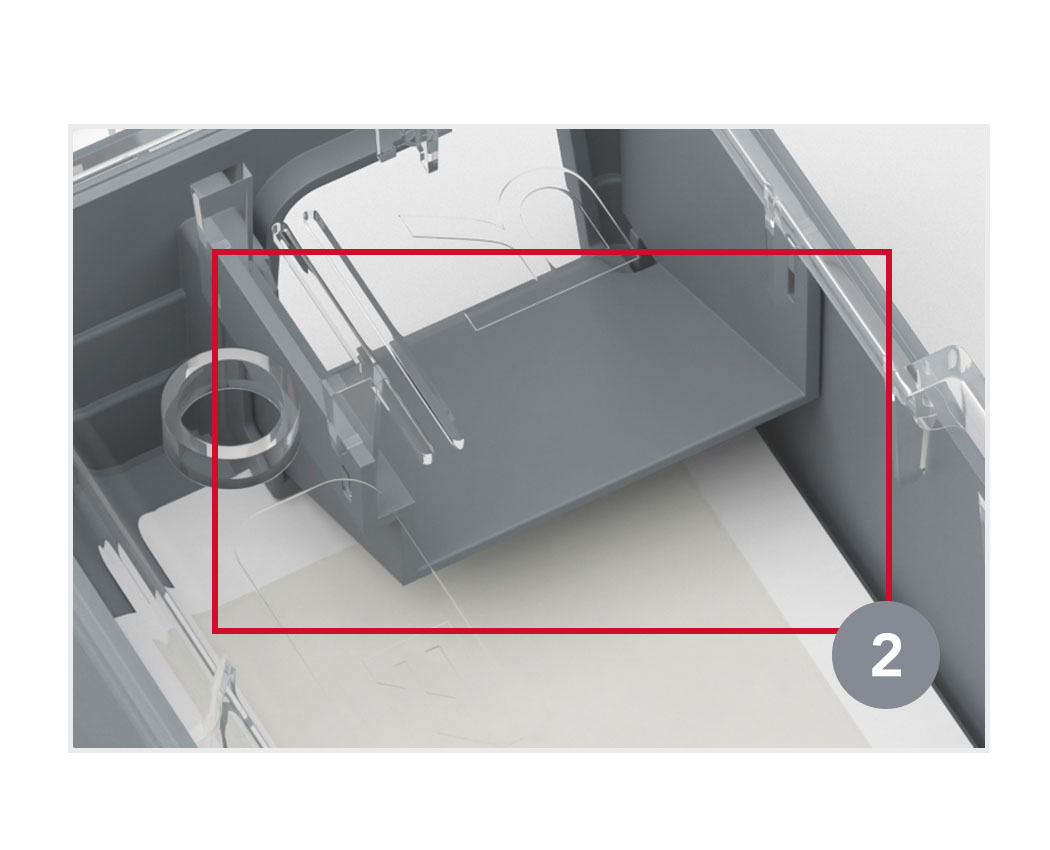 2